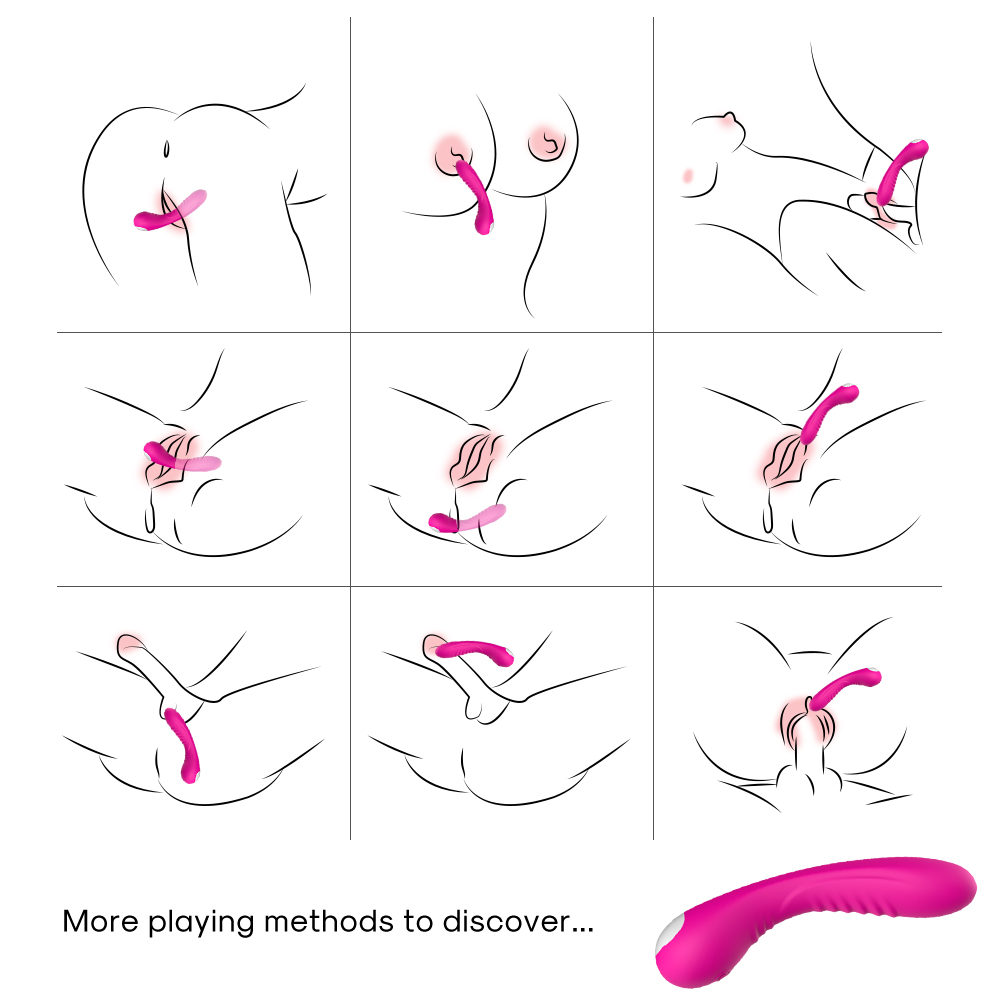 More playing methods to discover...